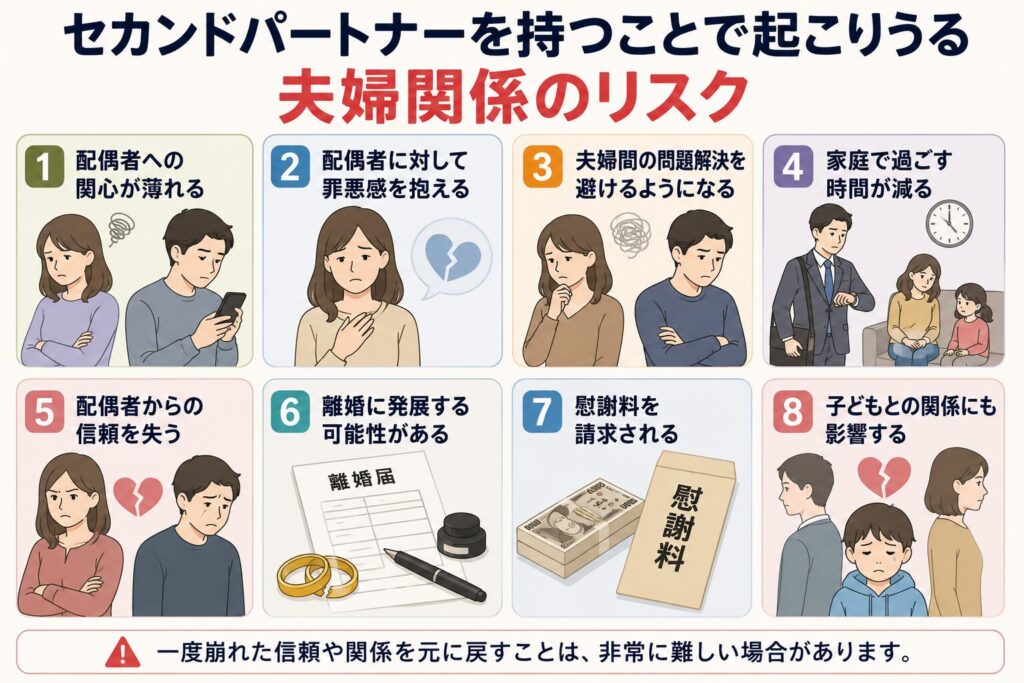 セカンドパートナーを持つことで起こりうる
夫婦関係のリスク

1 配偶者への関心が薄れる

2 配偶者に対して罪悪感を抱える

3 夫婦間の問題解決を避けるようになる

4 家庭で過ごす時間が減る

5 配偶者からの信頼を失う

6 離婚に発展する可能性がある

離婚届

7 慰謝料を請求される

慰謝料

8 子どもとの関係にも影響する

一度崩れた信頼や関係を元に戻すことは、非常に難しい場合があります。