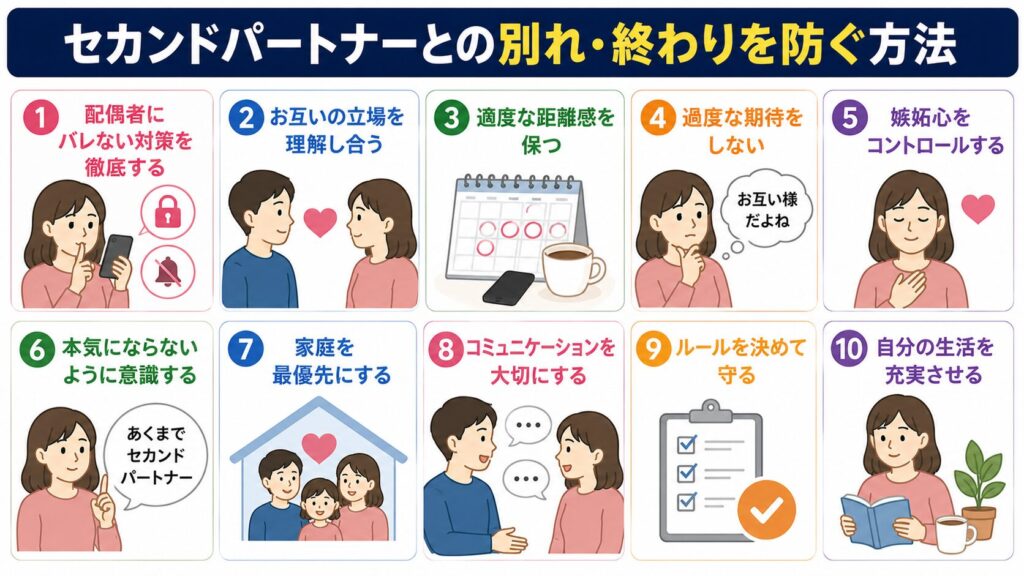 セカンドパートナーとの別れ・終わりを防ぐ方法

1 配偶者にバレない対策を徹底する

2 お互いの立場を理解し合う

3 適度な距離感を保つ

4 過度な期待をしない

お互い様だよね

5 嫉妬心をコントロールする

6 本気にならないように意識する

あくまでセカンドパートナー

7 家庭を最優先にする

8 コミュニケーションを大切にする

9 ルールを決めて守る

10 自分の生活を充実させる